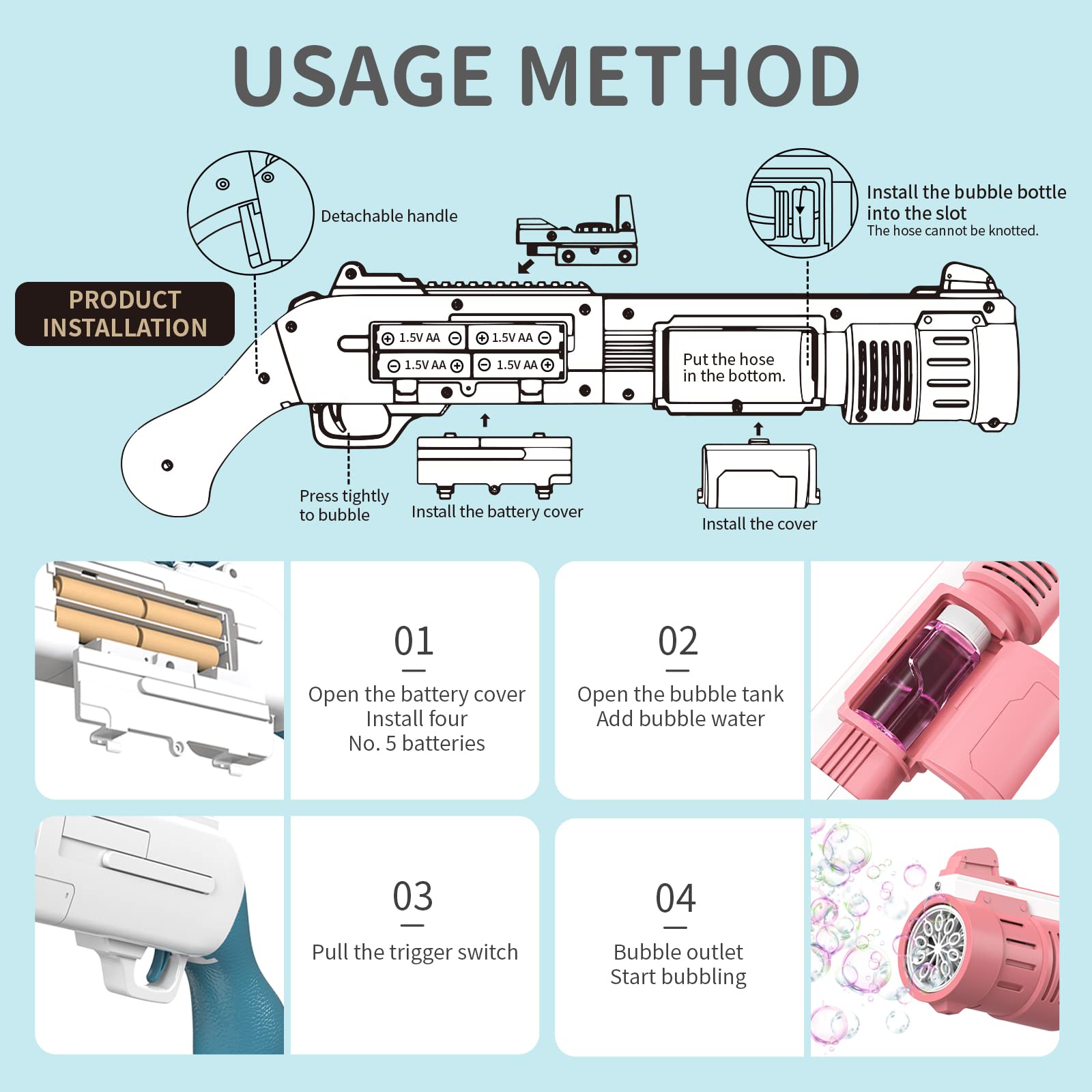 USAGE METHOD

PRODUCT INSTALLATION

Detachable handle

Install the bubble bottle into the slot
The hose cannot be knotted.

1.5V AA
1.5V AA
1.5V AA
1.5V AA

Put the hose in the bottom.

Press tightly to bubble

Install the battery cover

Install the cover

01
Open the battery cover
Install four
No. 5 batteries

02
Open the bubble tank
Add bubble water

03
Pull the trigger switch

04
Bubble outlet
Start bubbling